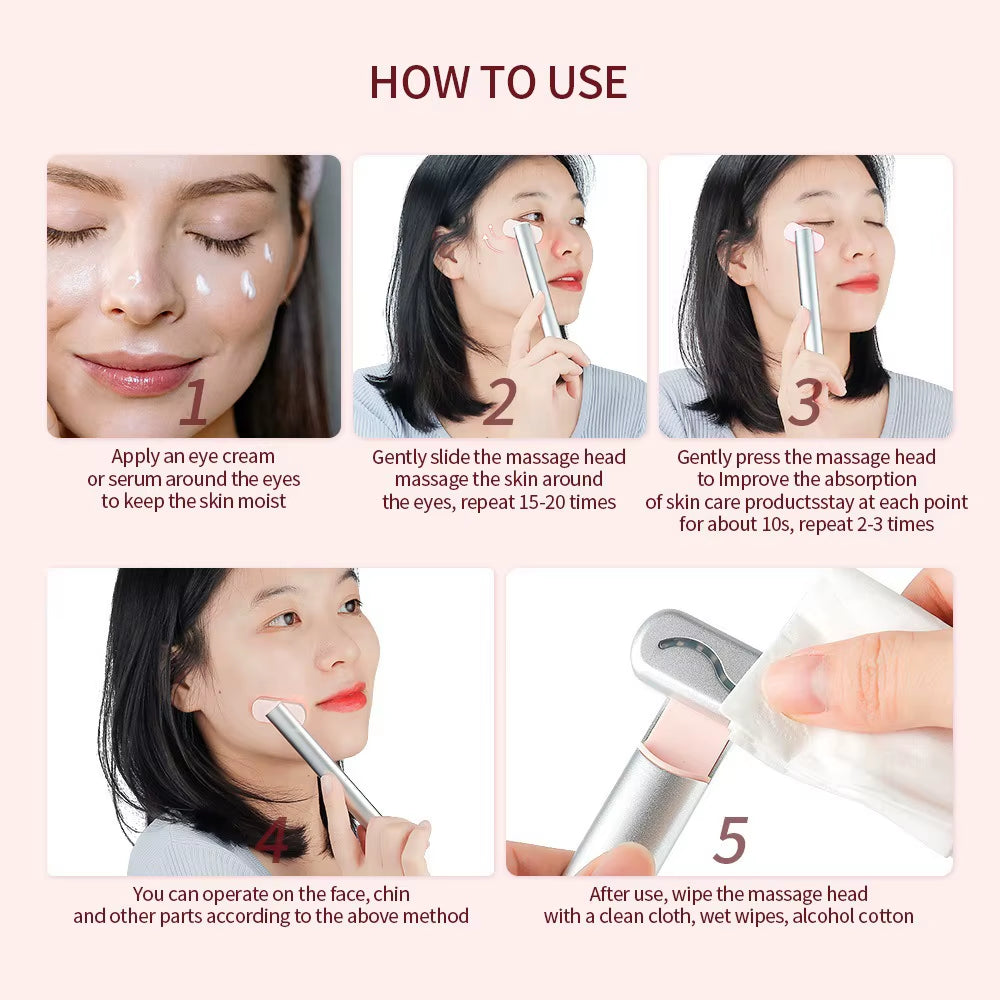 HOW TO USE

1

Apply an eye cream or serum around the eyes to keep the skin moist

2

Gently slide the massage head massage the skin around the eyes, repeat 15-20 times

3

Gently press the massage head to Improve the absorption of skin care productsstay at each point for about 10s, repeat 2-3 times

4

You can operate on the face, chin and other parts according to the above method

5

After use, wipe the massage head with a clean cloth, wet wipes, alcohol cotton